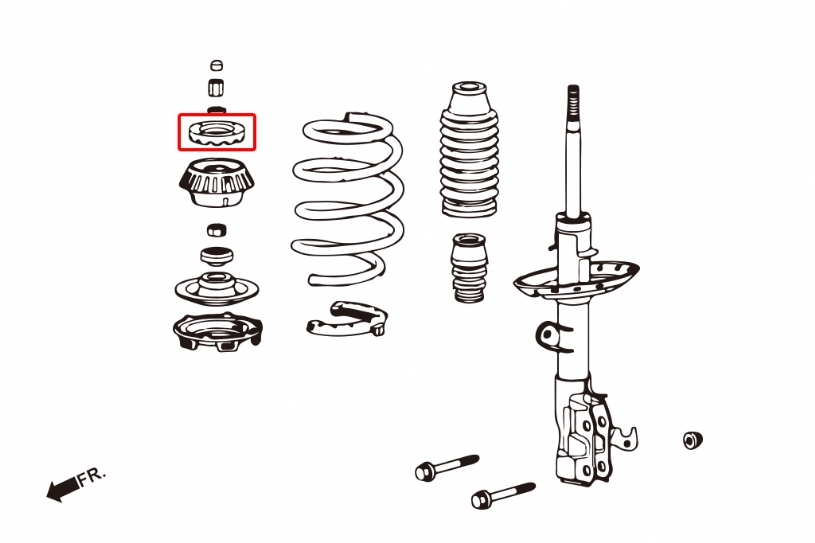 FR.