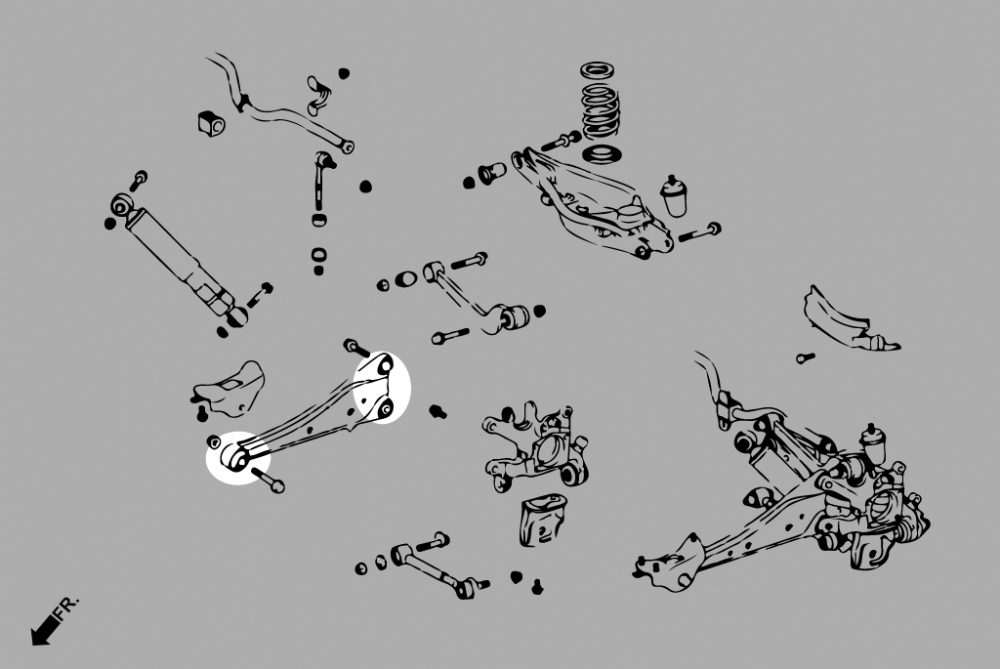 FR.