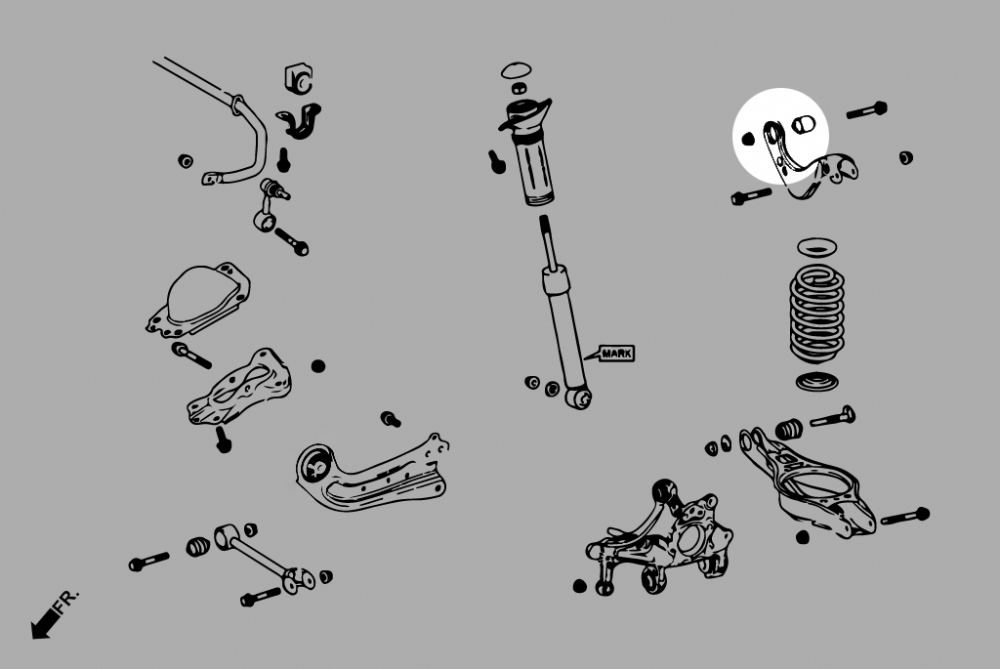 MARK

FR.