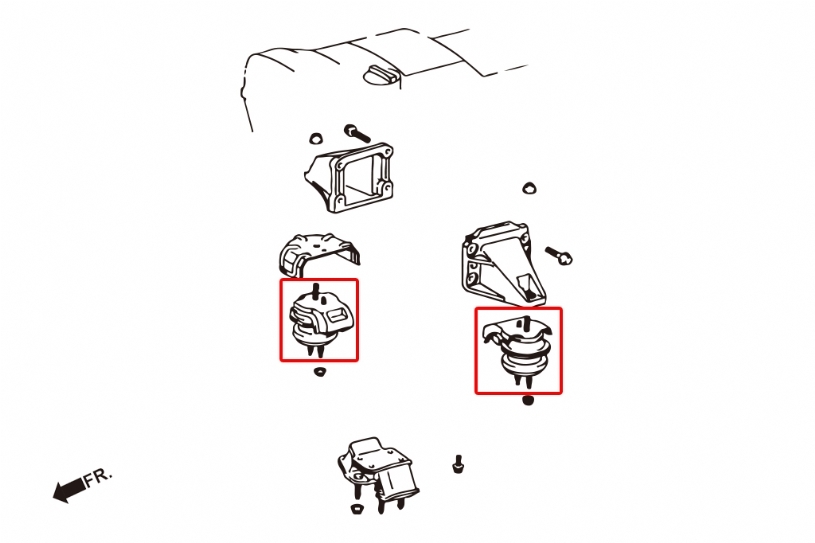 FR.