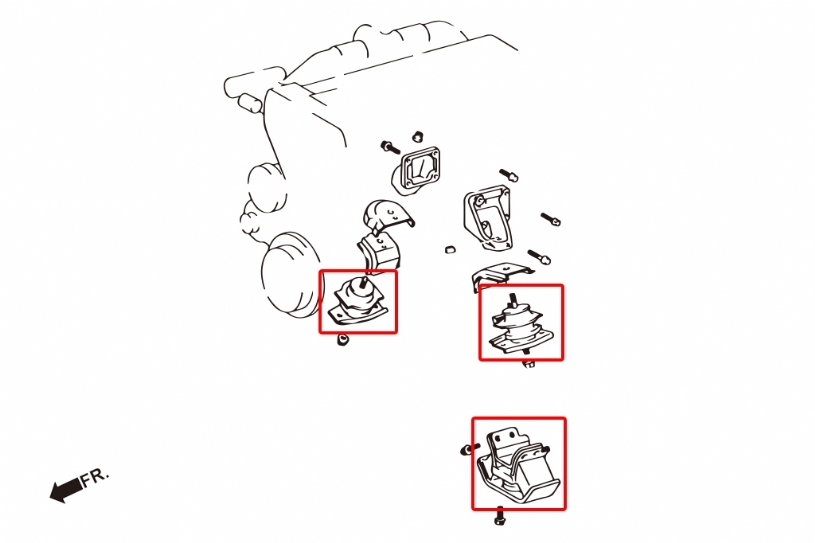 FR.