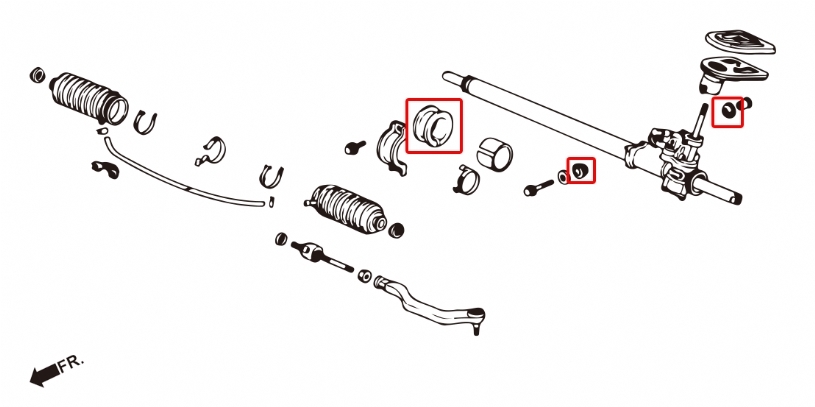 FR.